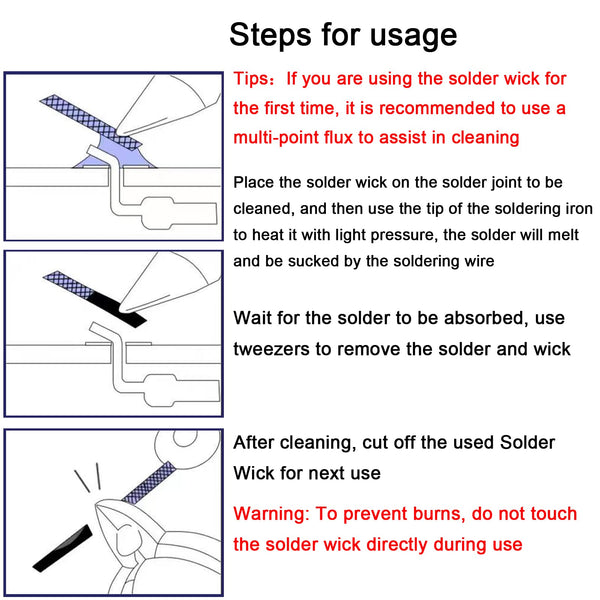 Steps for usage

Tips：If you are using the solder wick for the first time, it is recommended to use a multi-point flux to assist in cleaning

Place the solder wick on the solder joint to be cleaned, and then use the tip of the soldering iron to heat it with light pressure, the solder will melt and be sucked by the soldering wire

Wait for the solder to be absorbed, use tweezers to remove the solder and wick

After cleaning, cut off the used Solder Wick for next use

Warning: To prevent burns, do not touch the solder wick directly during use